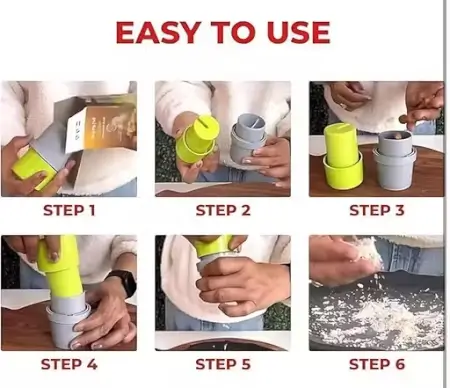 EASY TO USE

STEP 1

STEP 2

STEP 3

STEP 4

STEP 5

STEP 6