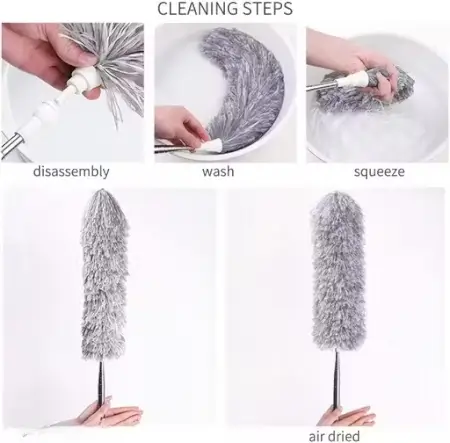 CLEANING STEPS

disassembly

wash

squeeze

air dried