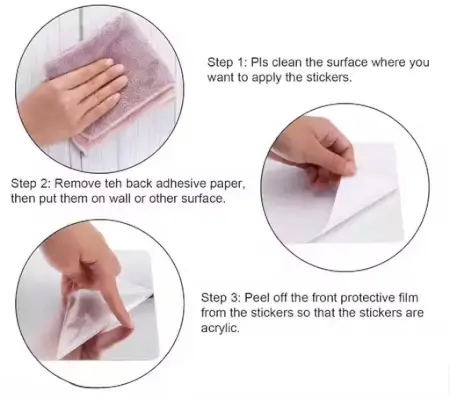 Step 1: Pls clean the surface where you want to apply the stickers.

Step 2: Remove teh back adhesive paper, then put them on wall or other surface.

Step 3: Peel off the front protective film from the stickers so that the stickers are acrylic.