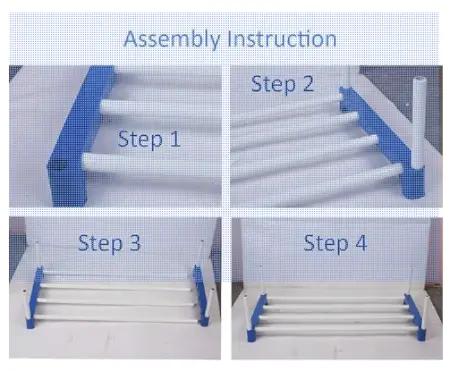 Assembly Instruction

Step 1

Step 2

Step 3

Step 4