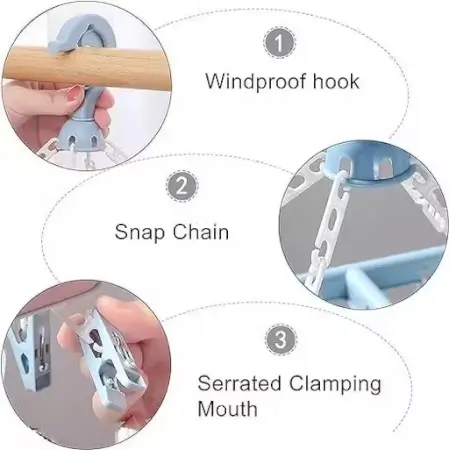 1

Windproof hook

2

Snap Chain

3

Serrated Clamping Mouth